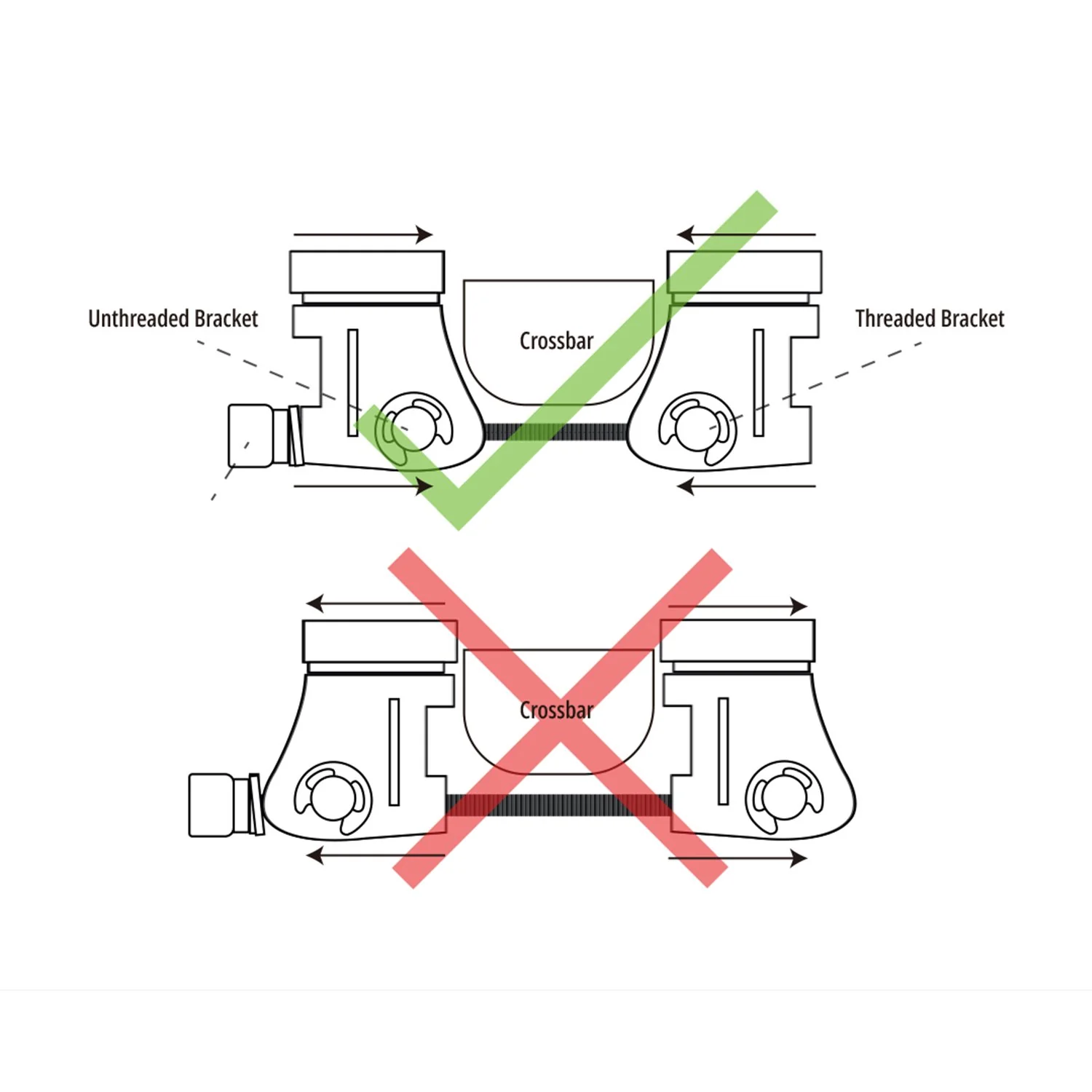 Unthreaded Bracket

Crossbar

Threaded Bracket

Crossbar